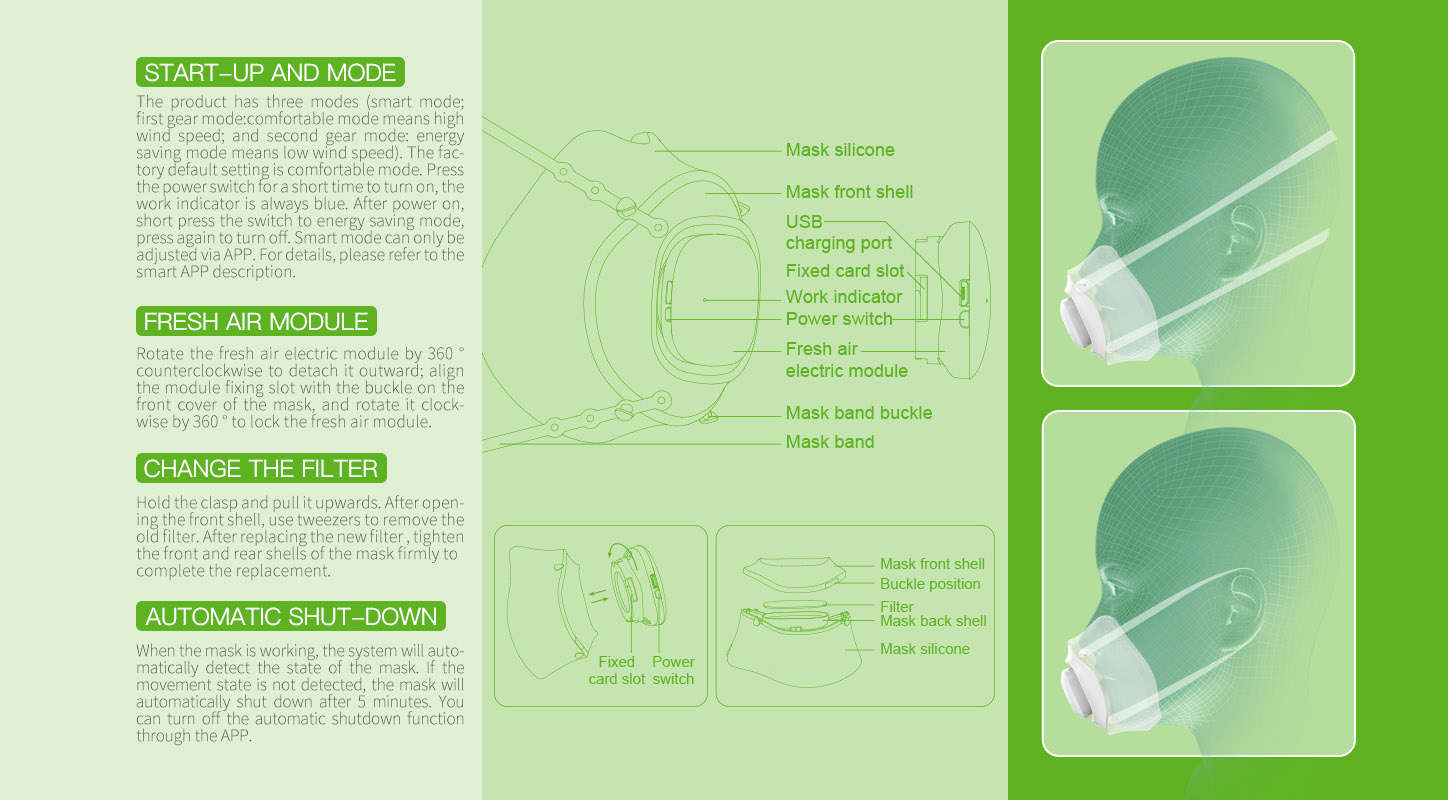 START-UP AND MODE

The product has three modes (smart mode; first gear mode:comfortable mode means high wind speed; and second gear mode: energy saving mode means low wind speed). The factory default setting is comfortable mode. Press the power switch for a short time to turn on, the work indicator is always blue. After power on, short press the switch to energy saving mode, press again to turn off. Smart mode can only be adjusted via APP. For details, please refer to the smart APP description.

FRESH AIR MODULE

Rotate the fresh air electric module by 360 ° counterclockwise to detach it outward; align the module fixing slot with the buckle on the front cover of the mask, and rotate it clockwise by 360 ° to lock the fresh air module.

CHANGE THE FILTER

Hold the clasp and pull it upwards. After opening the front shell, use tweezers to remove the old filter. After replacing the new filter , tighten the front and rear shells of the mask firmly to complete the replacement.

AUTOMATIC SHUT-DOWN

When the mask is working, the system will automatically detect the state of the mask. If the movement state is not detected, the mask will automatically shut down after 5 minutes. You can turn off the automatic shutdown function through the APP.

Mask silicone
Mask front shell
USB charging port
Fixed card slot
Work indicator
Power switch
Fresh air electric module
Mask band buckle
Mask band

Fixed card slot
Power switch

Mask front shell
Buckle position
Filter
Mask back shell
Mask silicone