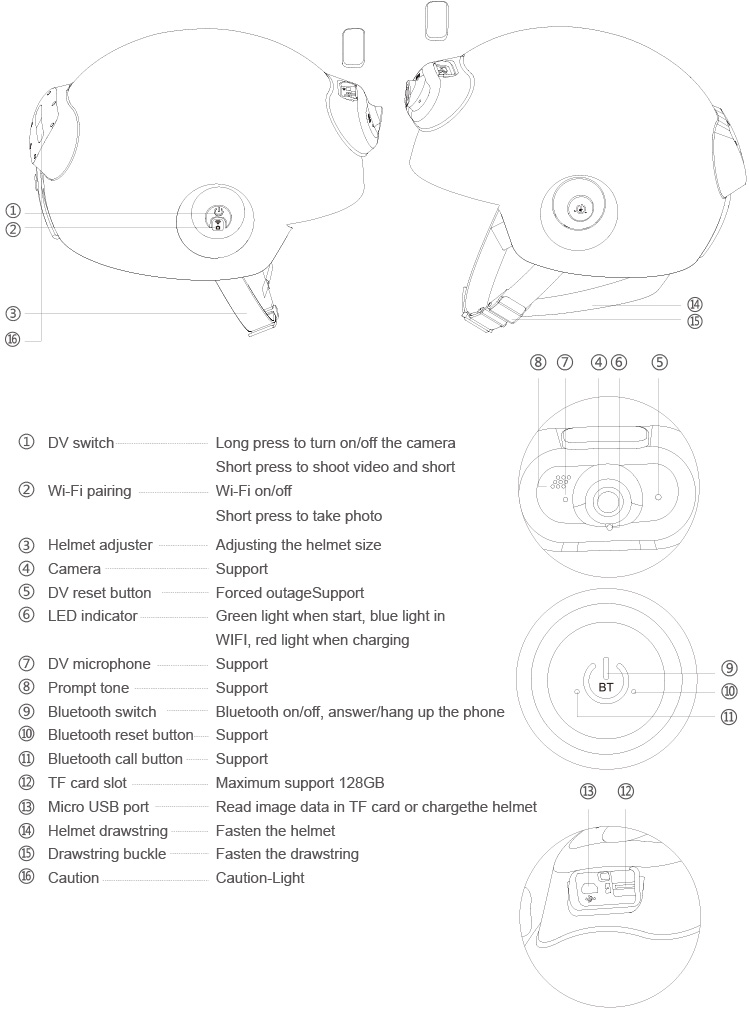 ①
②
③
⑯

⑭
⑮

⑧ ⑦ ④ ⑥ ⑤

① DV switch Long press to turn on/off the camera
Short press to shoot video and short
② Wi-Fi pairing Wi-Fi on/off
Short press to take photo
③ Helmet adjuster Adjusting the helmet size
④ Camera Support
⑤ DV reset button Forced outageSupport
⑥ LED indicator Green light when start, blue light in WIFI, red light when charging
⑦ DV microphone Support
⑧ Prompt tone Support
⑨ Bluetooth switch Bluetooth on/off, answer/hang up the phone
⑩ Bluetooth reset button Support
⑪ Bluetooth call button Support
⑫ TF card slot Maximum support 128GB
⑬ Micro USB port Read image data in TF card or chargethe helmet
⑭ Helmet drawstring Fasten the helmet
⑮ Drawstring buckle Fasten the drawstring
⑯ Caution Caution-Light

BT
⑨
⑩
⑪

⑬ ⑫