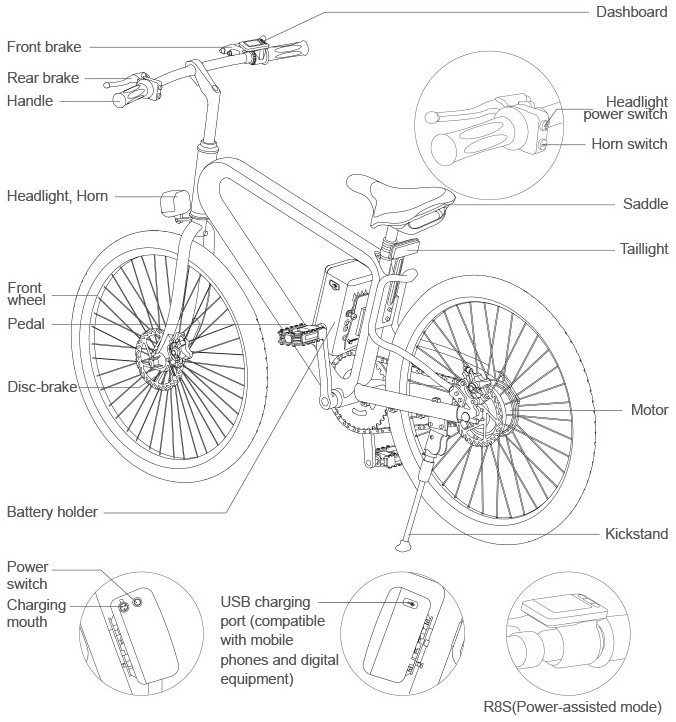 Dashboard
Front brake
Rear brake
Handle
Headlight power switch
Horn switch
Headlight, Horn
Saddle
Taillight
Front wheel
Pedal
Disc-brake
Motor
Battery holder
Kickstand
Power switch
Charging mouth
USB charging port (compatible with mobile phones and digital equipment)
R8S(Power-assisted mode)